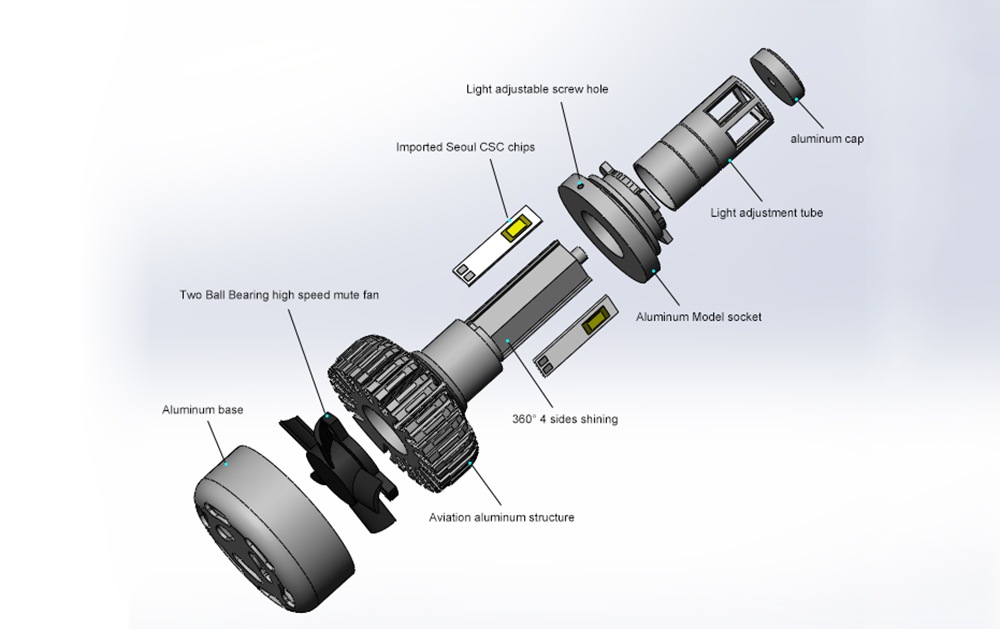 Light adjustable screw hole

aluminum cap

Imported Seoul CSC chips

Light adjustment tube

Two Ball Bearing high speed mute fan

Aluminum Model socket

Aluminum base

360° 4 sides shining

Aviation aluminum structure